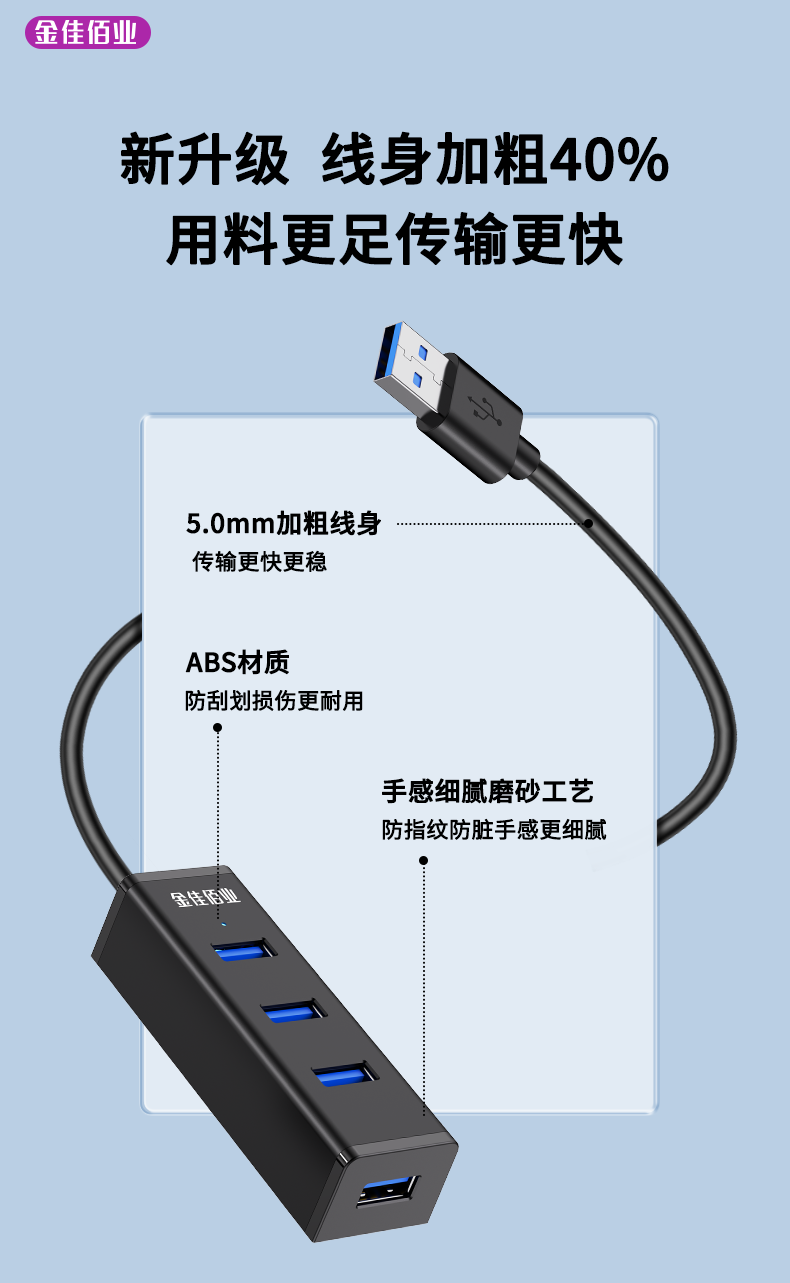 金佳佰业

新升级 线身加粗40%
用料更足传输更快

5.0mm加粗线身
传输更快更稳

ABS材质
防刮划损伤更耐用

手感细腻磨砂工艺
防指纹防脏手感更细腻

金佳佰业